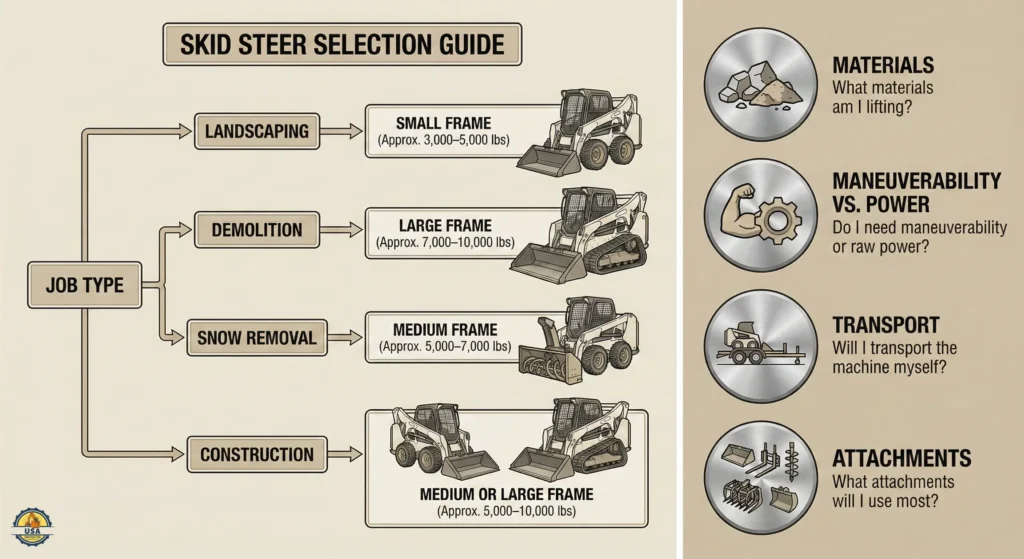 SKID STEER SELECTION GUIDE

JOB TYPE

LANDSCAPING

SMALL FRAME
(Approx. 3,000–5,000 lbs)

DEMOLITION

LARGE FRAME
(Approx. 7,000–10,000 lbs)

SNOW REMOVAL

MEDIUM FRAME
(Approx. 5,000–7,000 lbs)

CONSTRUCTION

MEDIUM OR LARGE FRAME
(Approx. 5,000–10,000 lbs)

USA

MATERIALS
What materials am I lifting?

MANEUVERABILITY VS. POWER
Do I need maneuverability or raw power?

TRANSPORT
Will I transport the machine myself?

ATTACHMENTS
What attachments will I use most?